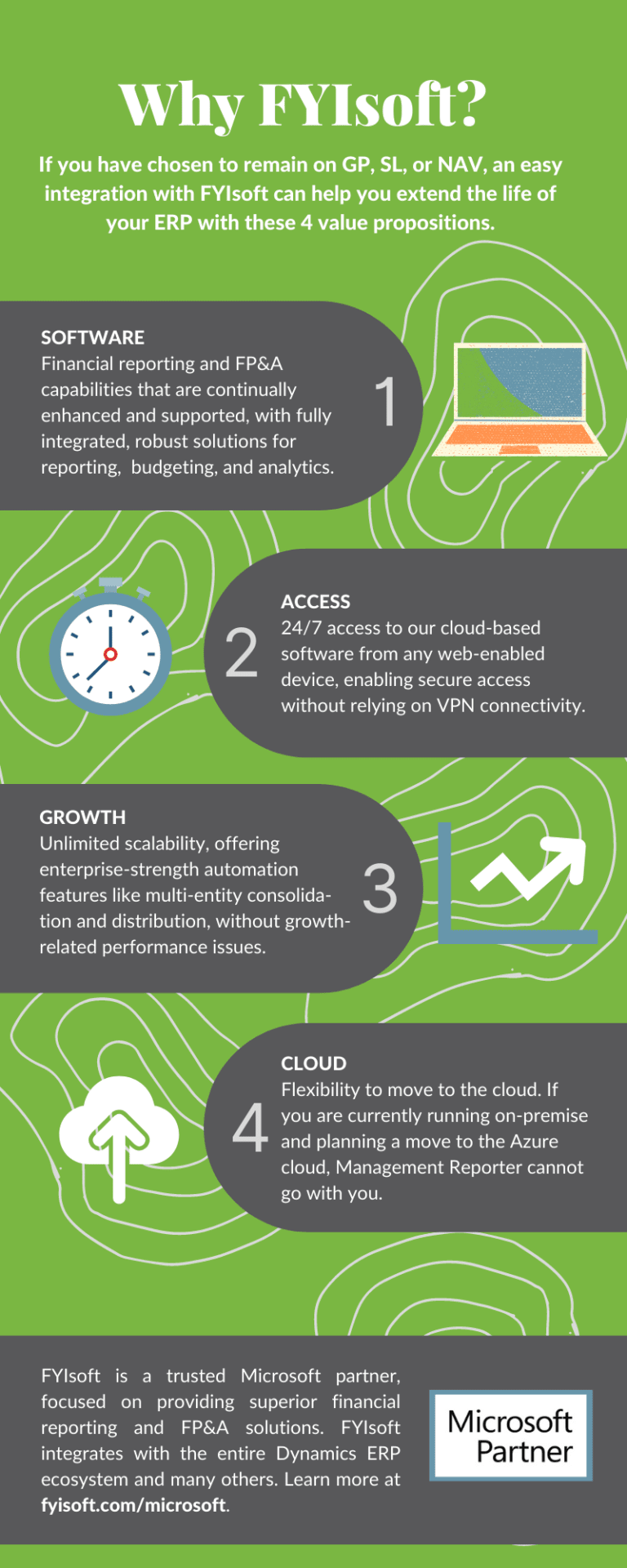 Why FYIsoft?

If you have chosen to remain on GP, SL, or NAV, an easy integration with FYIsoft can help you extend the life of your ERP with these 4 value propositions.

SOFTWARE
Financial reporting and FP&A capabilities that are continually enhanced and supported, with fully integrated, robust solutions for reporting, budgeting, and analytics.

1

2

ACCESS
24/7 access to our cloud-based software from any web-enabled device, enabling secure access without relying on VPN connectivity.

GROWTH
Unlimited scalability, offering enterprise-strength automation features like multi-entity consolidation and distribution, without growth-related performance issues.

3

4

CLOUD
Flexibility to move to the cloud. If you are currently running on-premise and planning a move to the Azure cloud, Management Reporter cannot go with you.

FYIsoft is a trusted Microsoft partner, focused on providing superior financial reporting and FP&A solutions. FYIsoft integrates with the entire Dynamics ERP ecosystem and many others. Learn more at fyisoft.com/microsoft.

Microsoft Partner